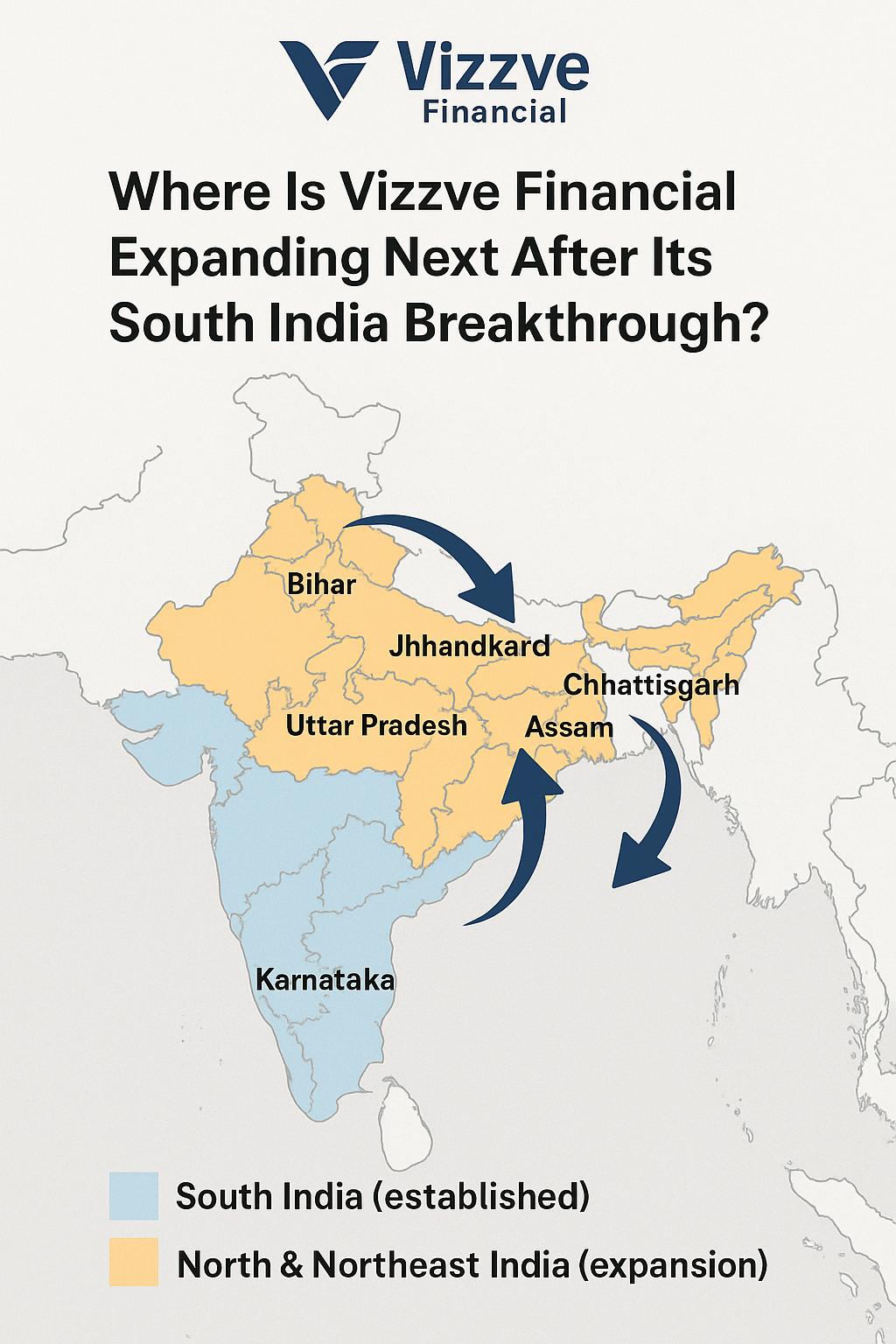 Vizzve
Financial

Where Is Vizzve Financial Expanding Next After Its South India Breakthrough?

Bihar

Jhhandkard

Chhattisgarh

Uttar Pradesh

Assam

Karnataka

South India (established)

North & Northeast India (expansion)