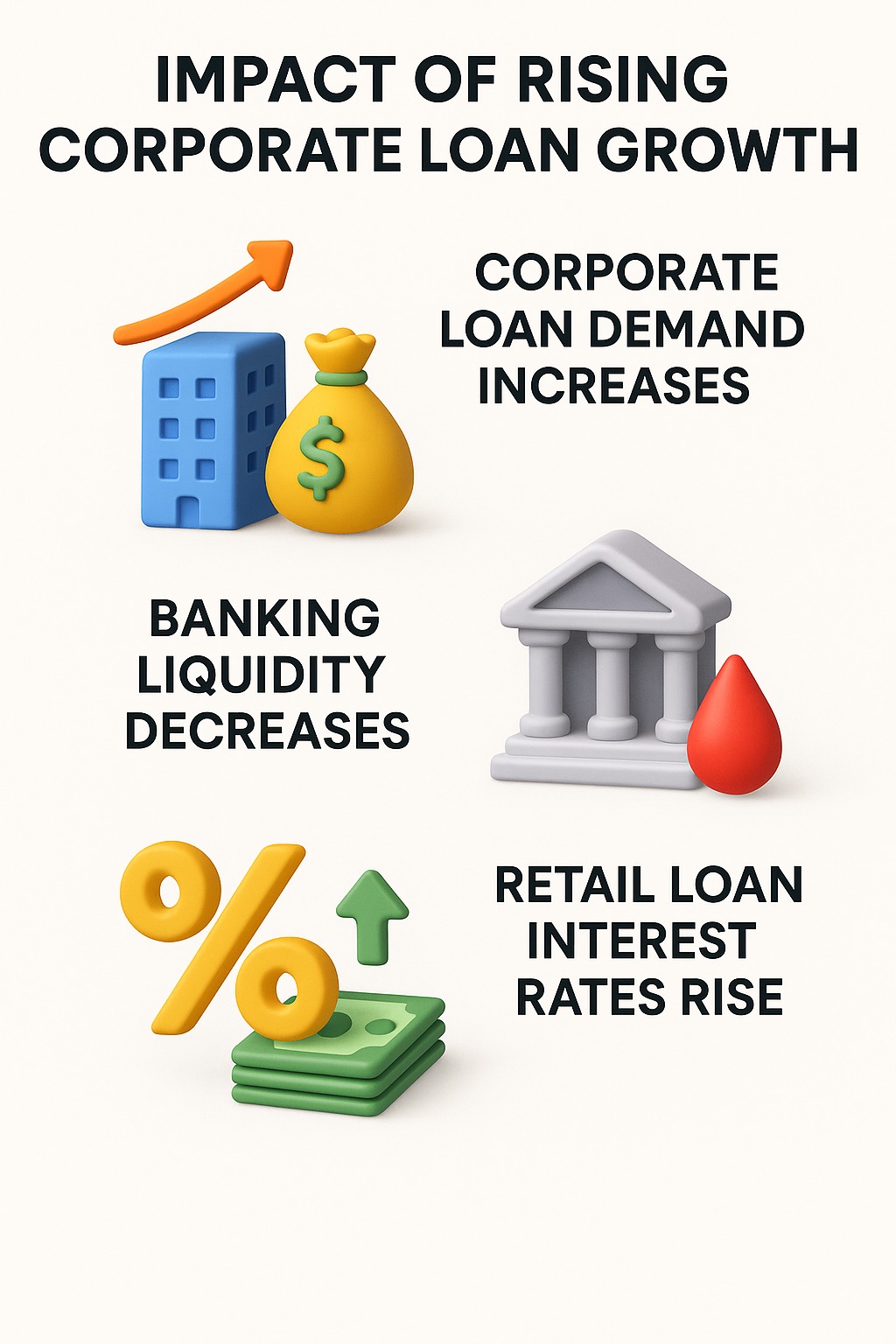 IMPACT OF RISING CORPORATE LOAN GROWTH

$

CORPORATE LOAN DEMAND INCREASES

BANKING LIQUIDITY DECREASES

%

RETAIL LOAN INTEREST RATES RISE