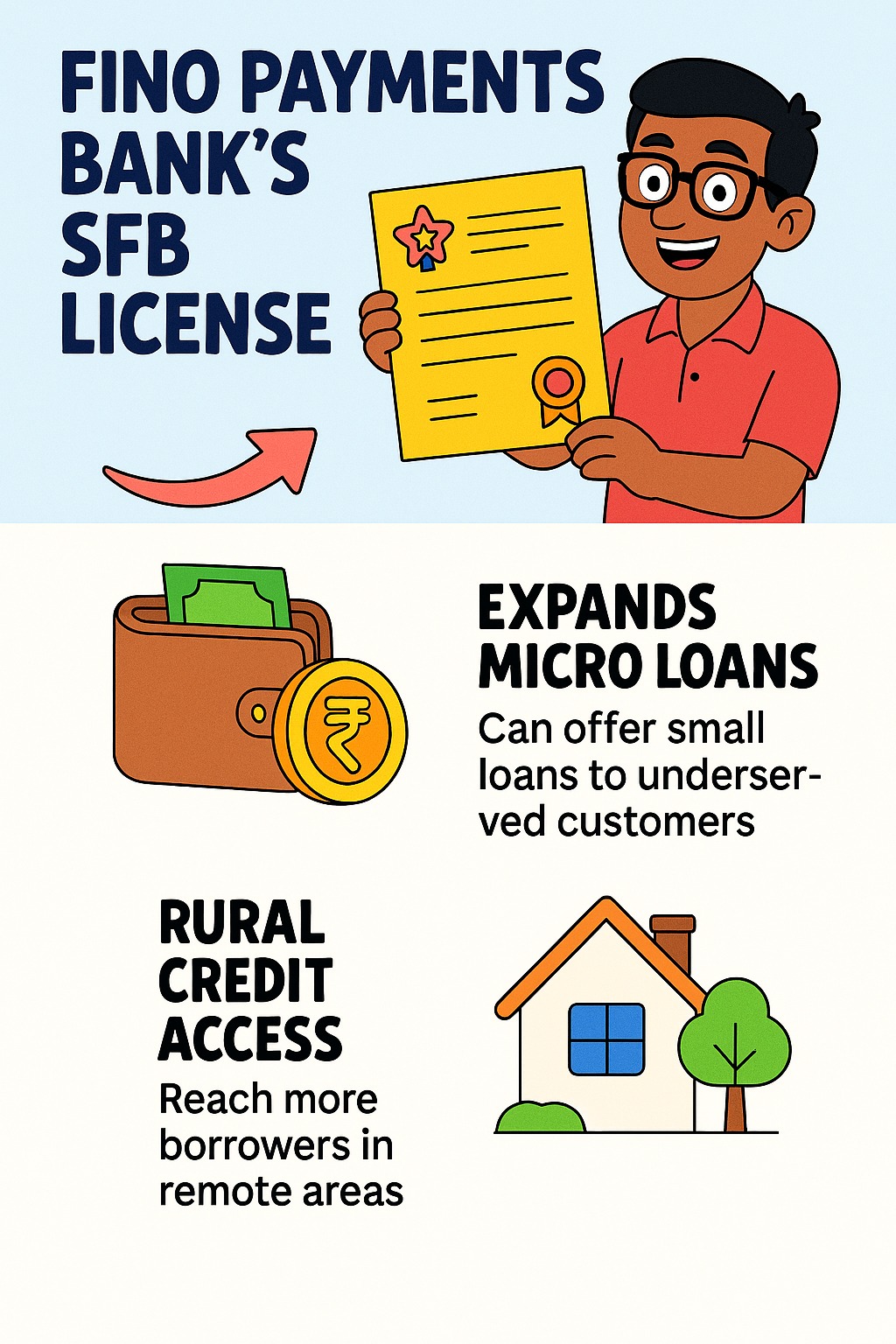 FINO PAYMENTS BANK'S SFB LICENSE

₹

EXPANDS MICRO LOANS
Can offer small loans to underserved customers

RURAL CREDIT ACCESS
Reach more borrowers in remote areas