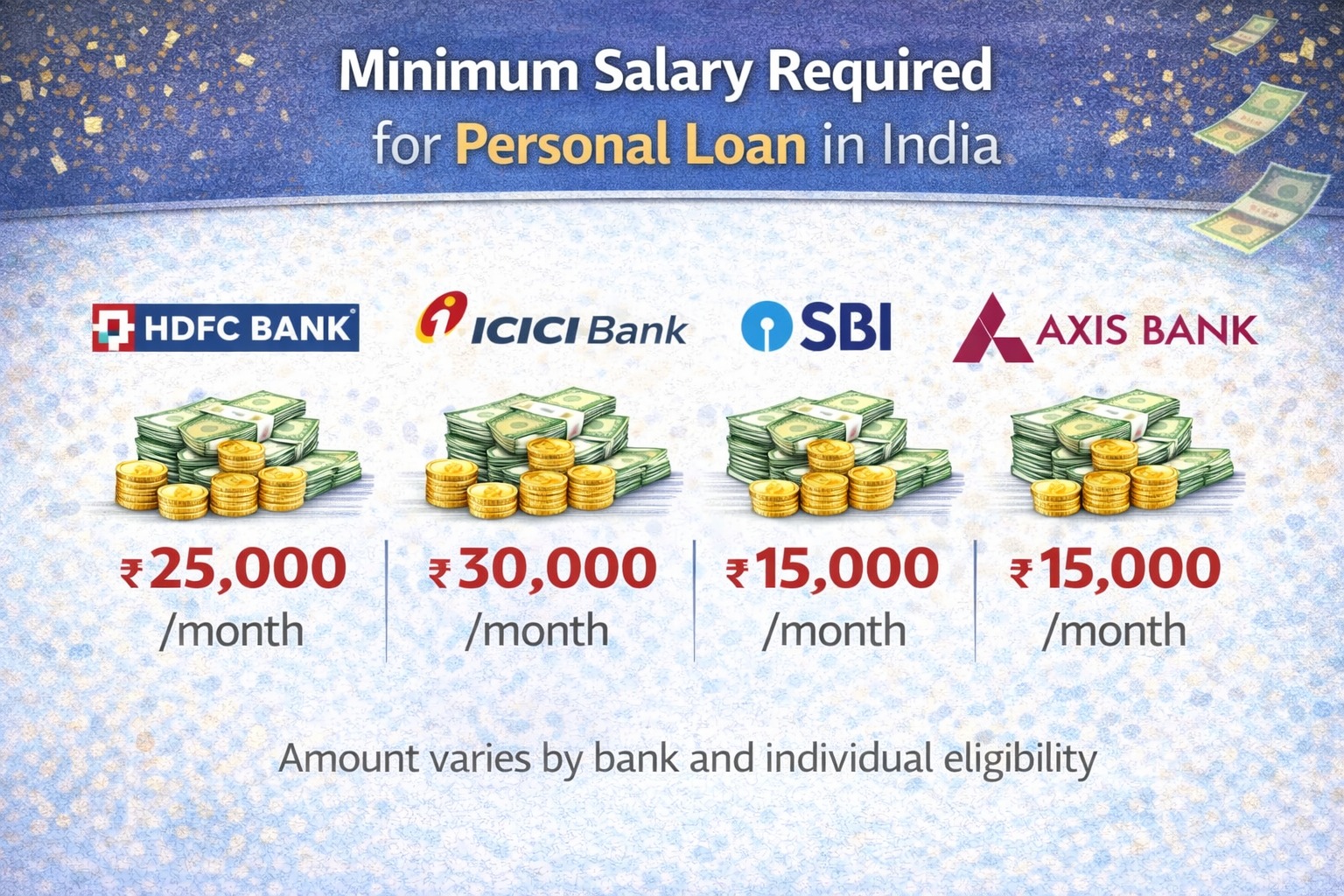 Minimum Salary Required for Personal Loan in India

HDFC BANK

₹25,000 /month

ICICI Bank

₹30,000 /month

SBI

₹15,000 /month

AXIS BANK

₹15,000 /month

Amount varies by bank and individual eligibility