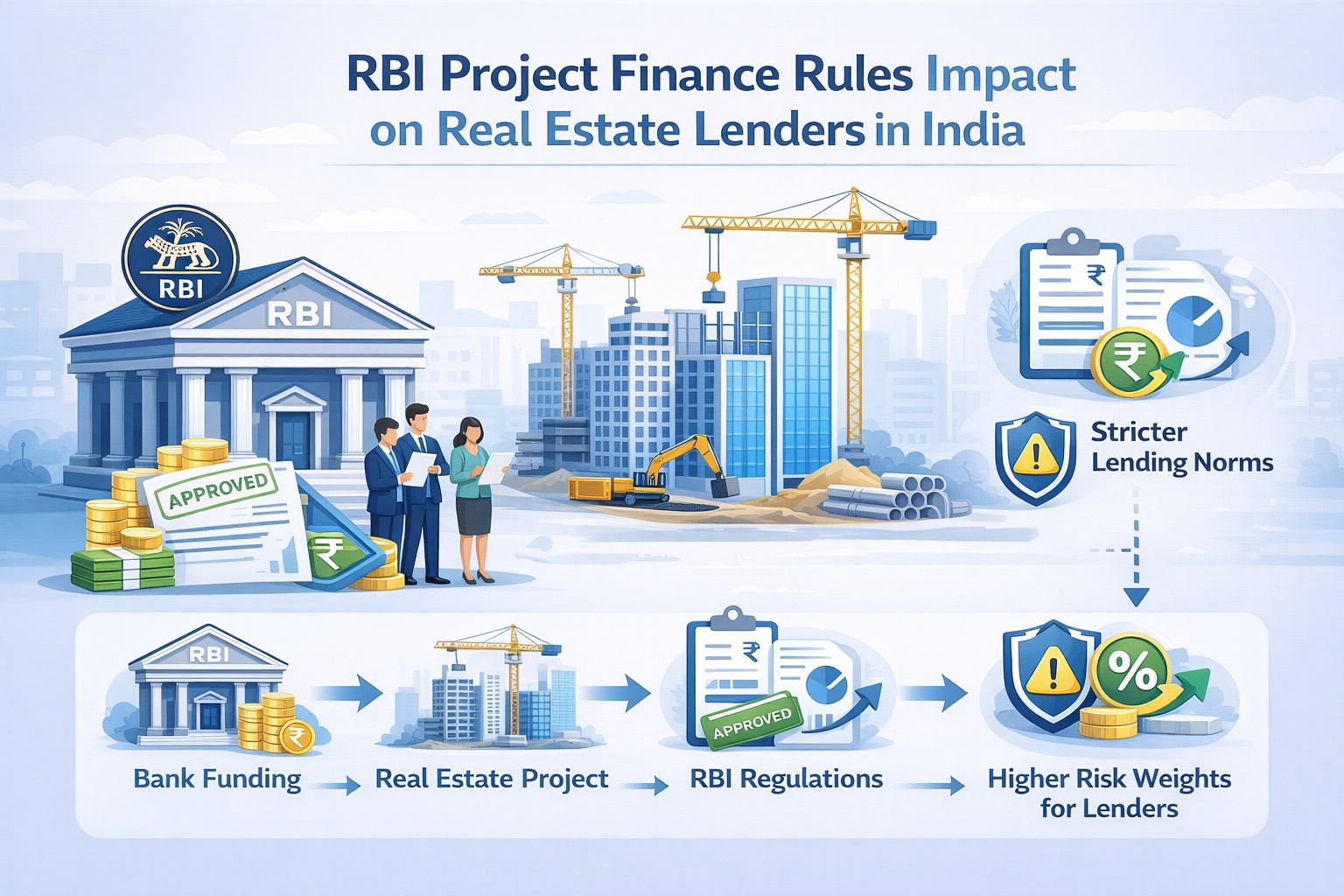 RBI Project Finance Rules Impact on Real Estate Lenders in India

RBI

RBI

APPROVED

₹

₹

₹

Stricter Lending Norms

RBI

₹

₹

APPROVED

%

Bank Funding

Real Estate Project

RBI Regulations

Higher Risk Weights for Lenders