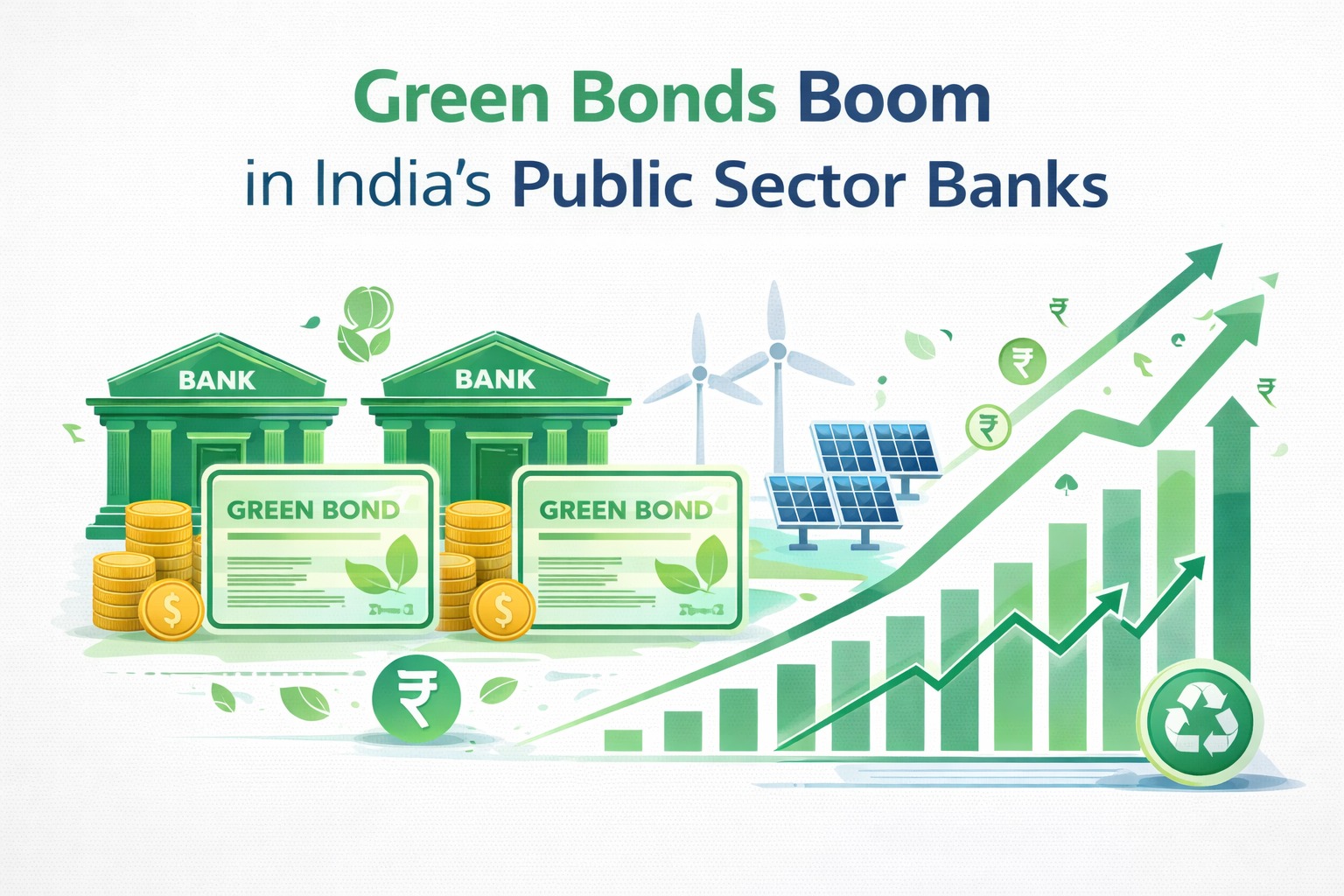 Green Bonds Boom

in India's Public Sector Banks

BANK

BANK

GREEN BOND

GREEN BOND

$

$

₹

₹

₹

₹

₹